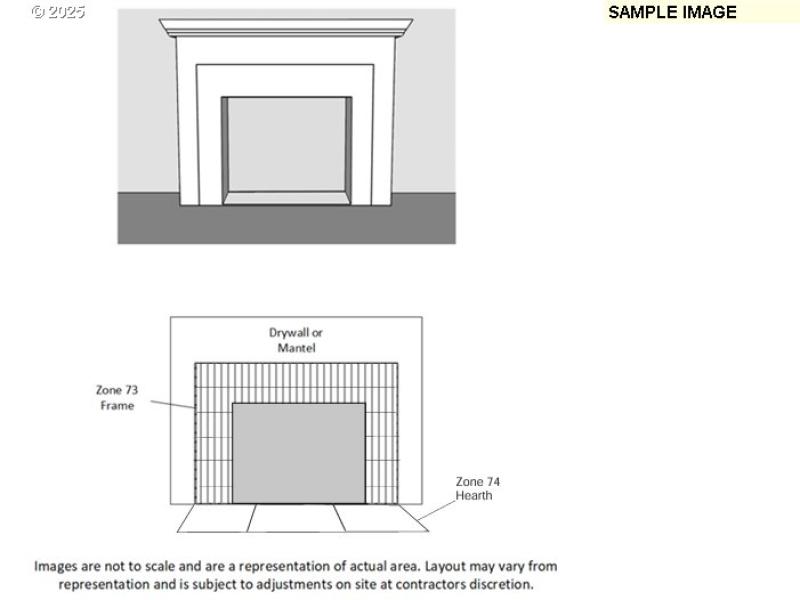 © 2025

SAMPLE IMAGE

Drywall or Mantel

Zone 73 Frame

Zone 74 Hearth

Images are not to scale and are a representation of actual area. Layout may vary from representation and is subject to adjustments on site at contractors discretion.